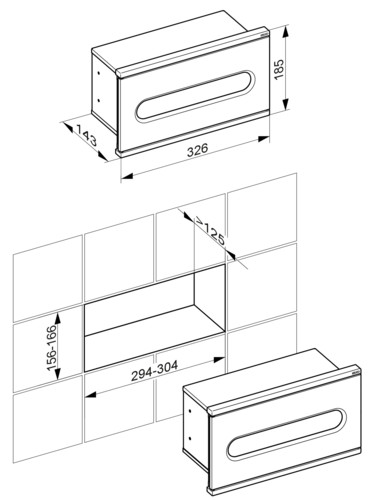 185
143
326
>125
156-166
294-304