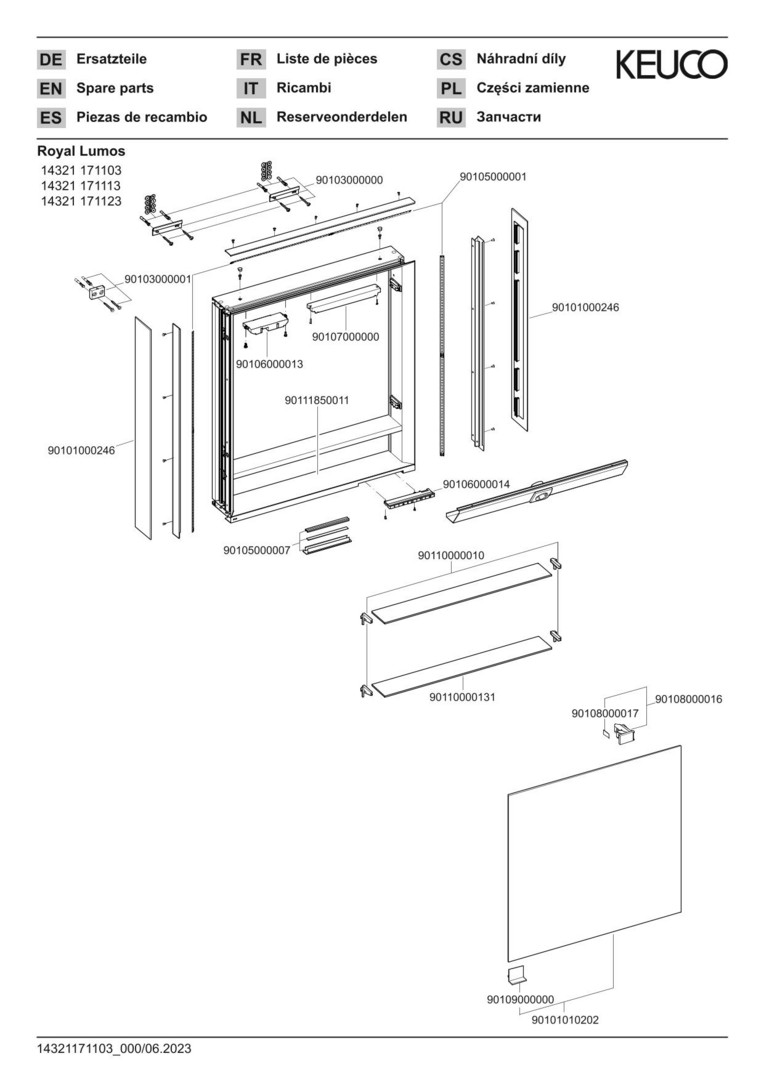 DE Ersatzteile
EN Spare parts
ES Piezas de recambio

FR Liste de pièces
IT Ricambi
NL Reserveonderdelen

CS Náhradní díly
PL Części zamienne
RU Запчасти

KEUCO

Royal Lumos
14321 171103
14321 171113
14321 171123

90103000000
90105000001
90103000001
90101000246
90107000000
90106000013
90111850011
90101000246
90106000014
90105000007
90110000010
90110000131
90108000017
90108000016
90109000000
90101010202

14321171103_000/06.2023