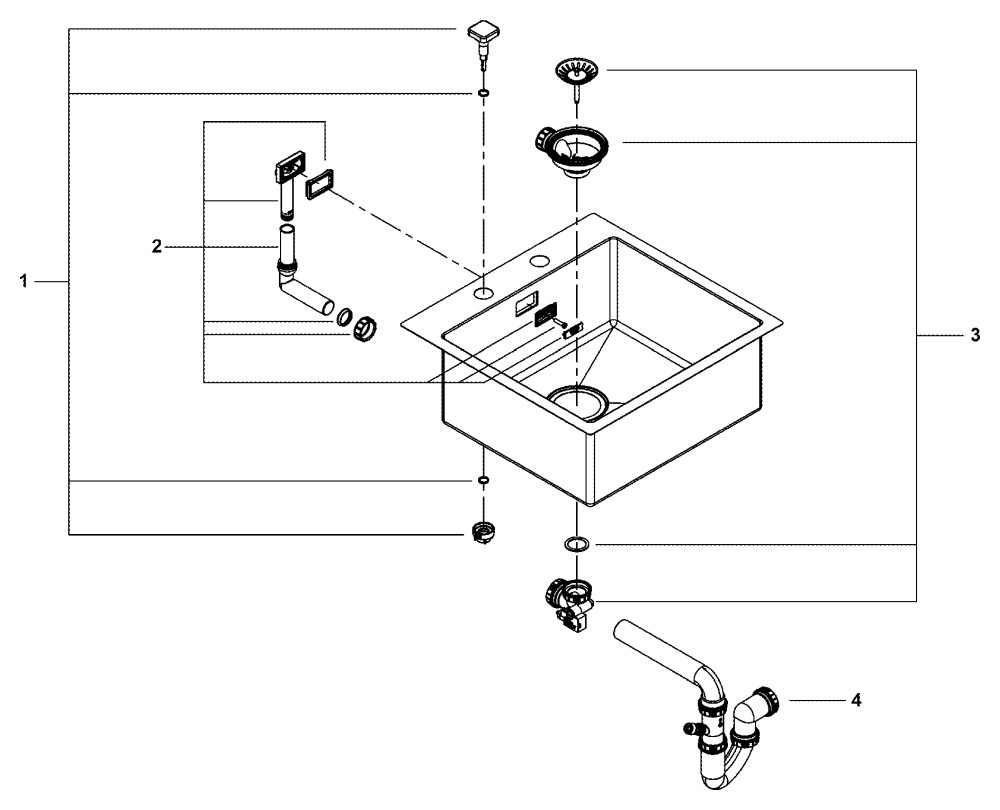 2

1

3

4