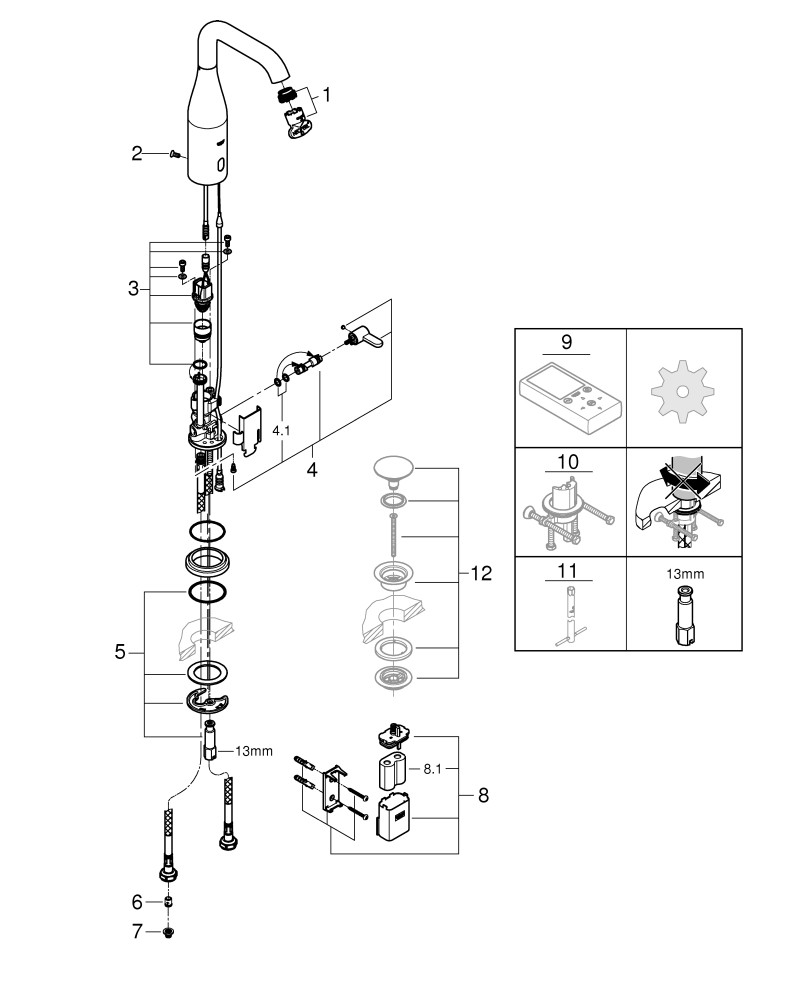 1
2
3
4.1
4
5
13mm
6
7
12
8.1
8
9
10
11
13mm