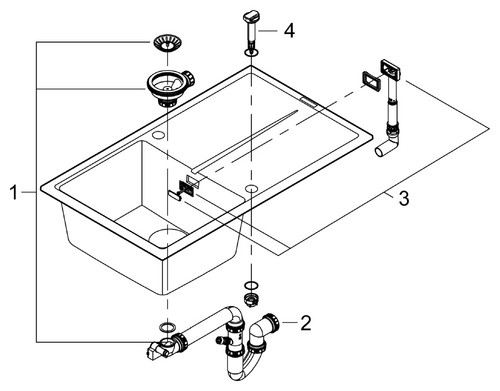 4
1
3
2