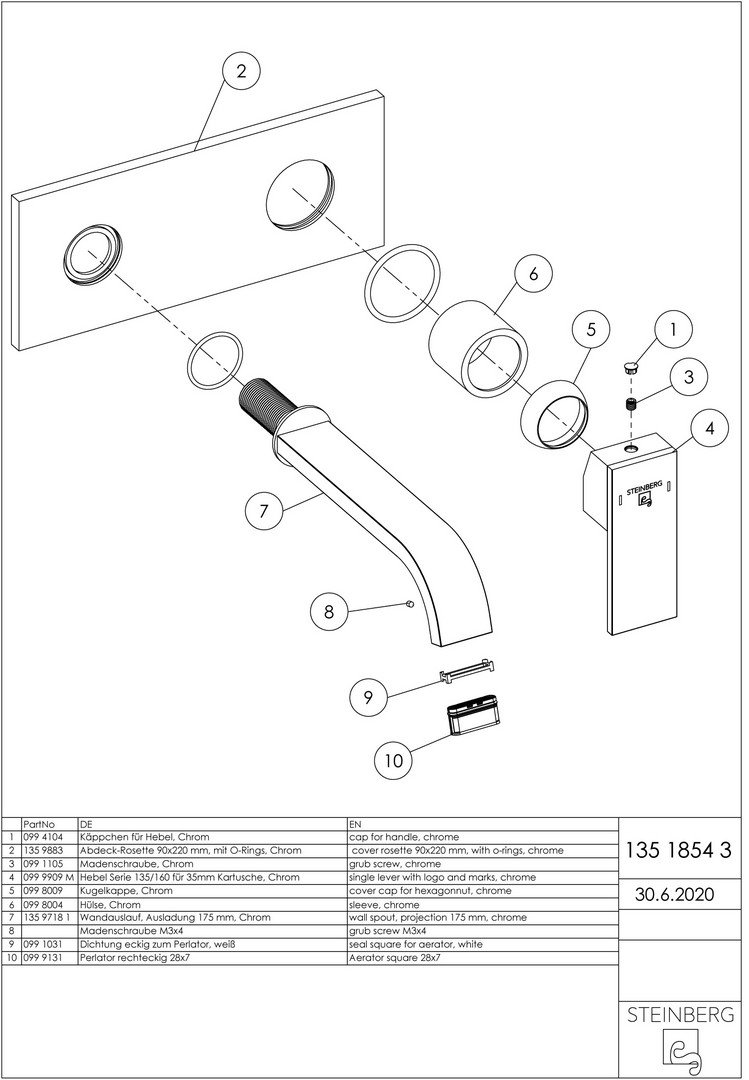 2

6

5

1

3

4

STEINBERG

7

8

9

10

| | PartNo | DE | EN |
|---|---|---|---|
| 1 | 099 4104 | Käppchen für Hebel, Chrom | cap for handle, chrome |
| 2 | 135 9883 | Abdeck-Rosette 90x220 mm, mit O-Rings, Chrom | cover rosette 90x220 mm, with o-rings, chrome |
| 3 | 099 1105 | Madenschraube, Chrom | grub screw, chrome |
| 4 | 099 9909 M | Hebel Serie 135/160 für 35mm Kartusche, Chrom | single lever with logo and marks, chrome |
| 5 | 099 8009 | Kugelkappe, Chrom | cover cap for hexagonnut, chrome |
| 6 | 099 8004 | Hülse, Chrom | sleeve, chrome |
| 7 | 135 9718 1 | Wandauslauf, Ausladung 175 mm, Chrom | wall spout, projection 175 mm, chrome |
| 8 | | Madenschraube M3x4 | grub screw M3x4 |
| 9 | 099 1031 | Dichtung eckig zum Perlator, weiß | seal square for aerator, white |
| 10 | 099 9131 | Perlator rechteckig 28x7 | Aerator square 28x7 |

135 1854 3

30.6.2020

STEINBERG