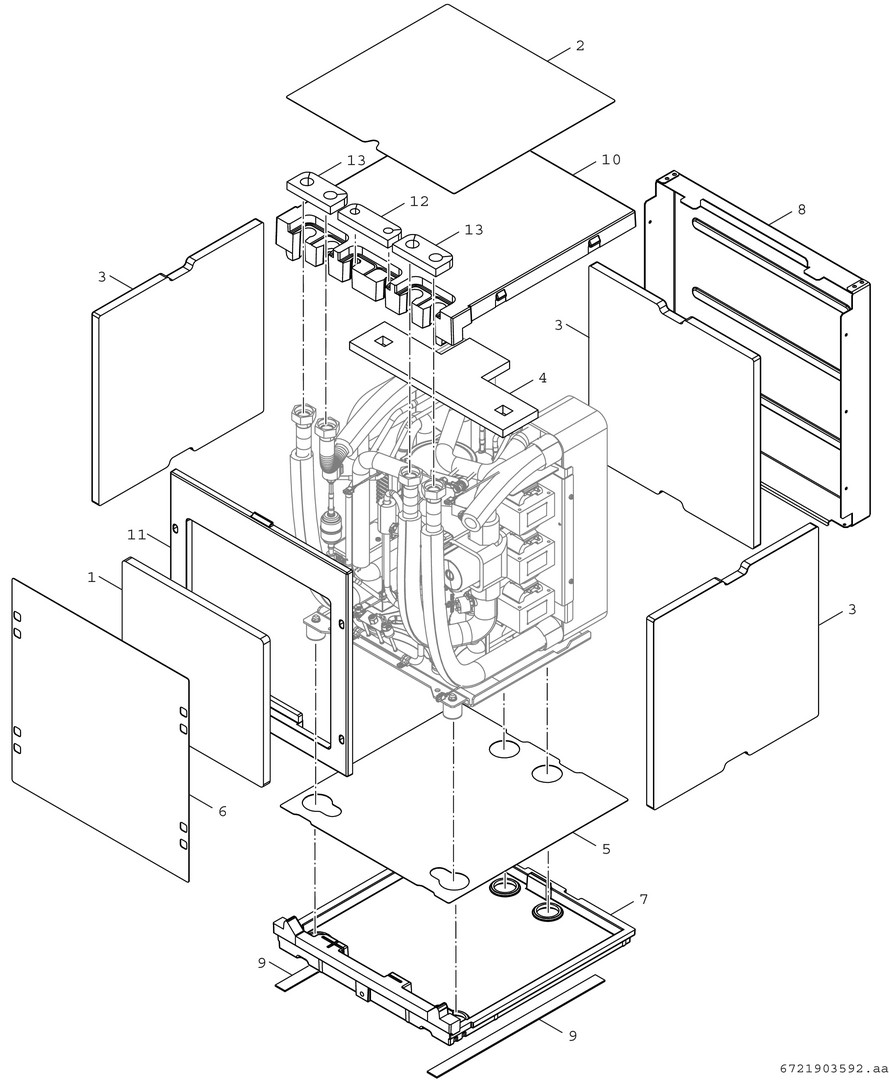 2
13
10
12
8
13
3
3
4
11
1
3
6
5
7
9
9
6721903592.aa