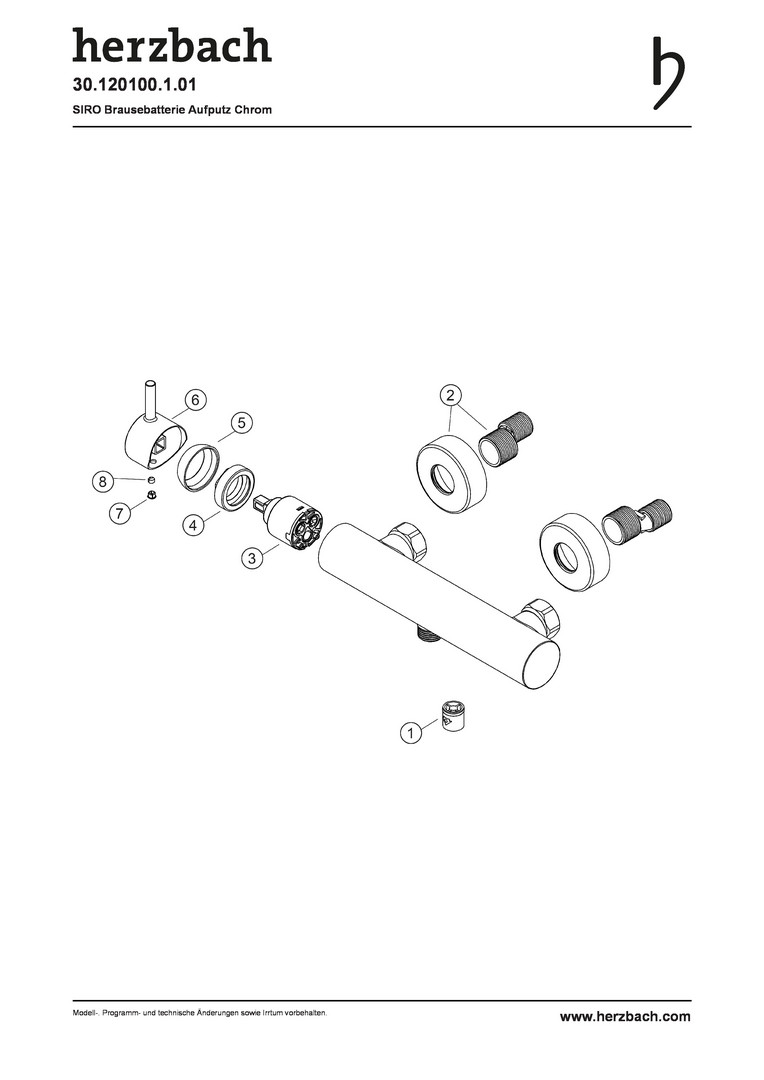 herzbach

30.120100.1.01

SIRO Brausebatterie Aufputz Chrom

6
5
2
8
7
4
3
1

Modell-, Programm- und technische Änderungen sowie Irrtum vorbehalten.

www.herzbach.com