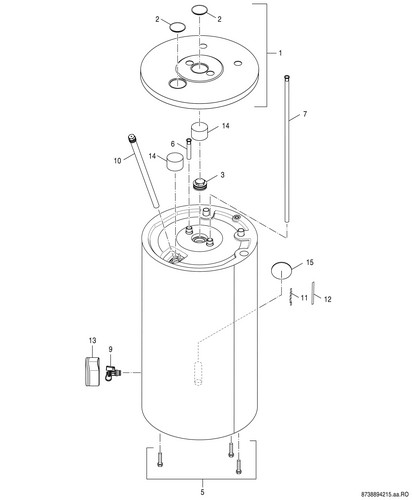 2
2
1
7
14
6
10
14
3
15
11
12
13
9
5
8738894215.aa.RO