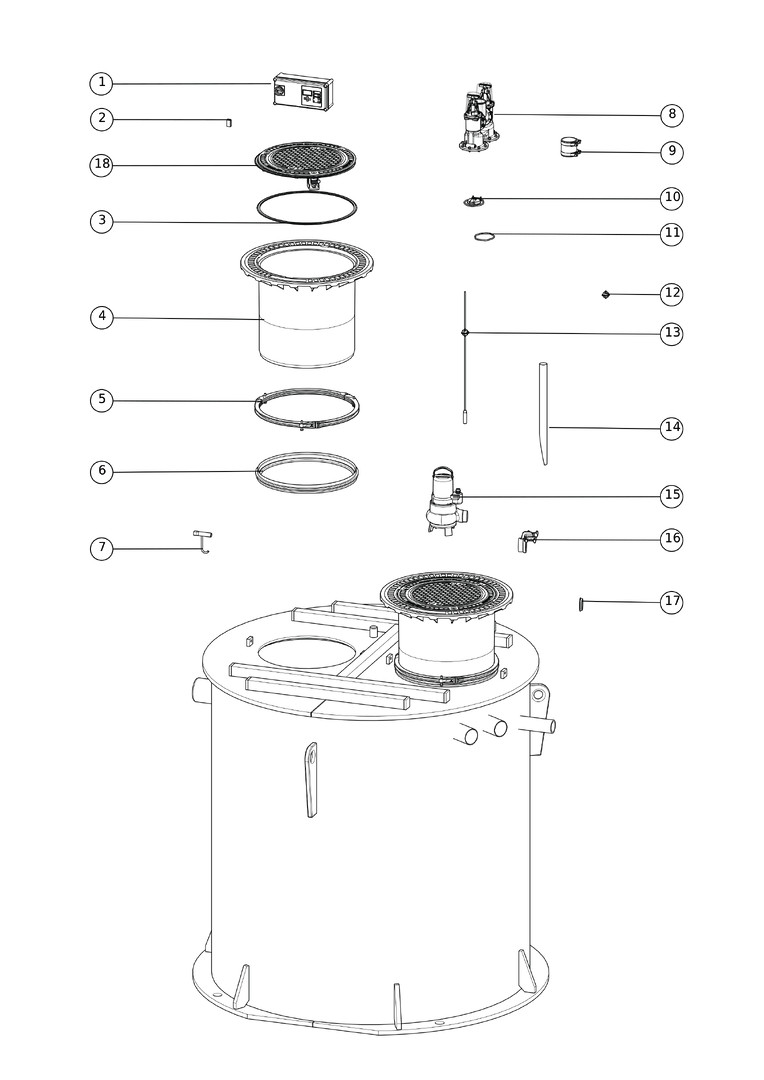 1
2
18
3
4
5
6
7
8
9
10
11
12
13
14
15
16
17