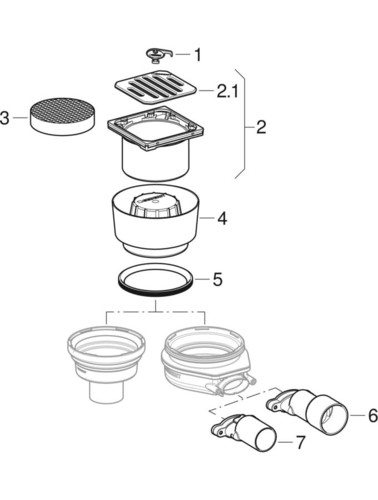 1
2.1
3
2
4
5
6
7