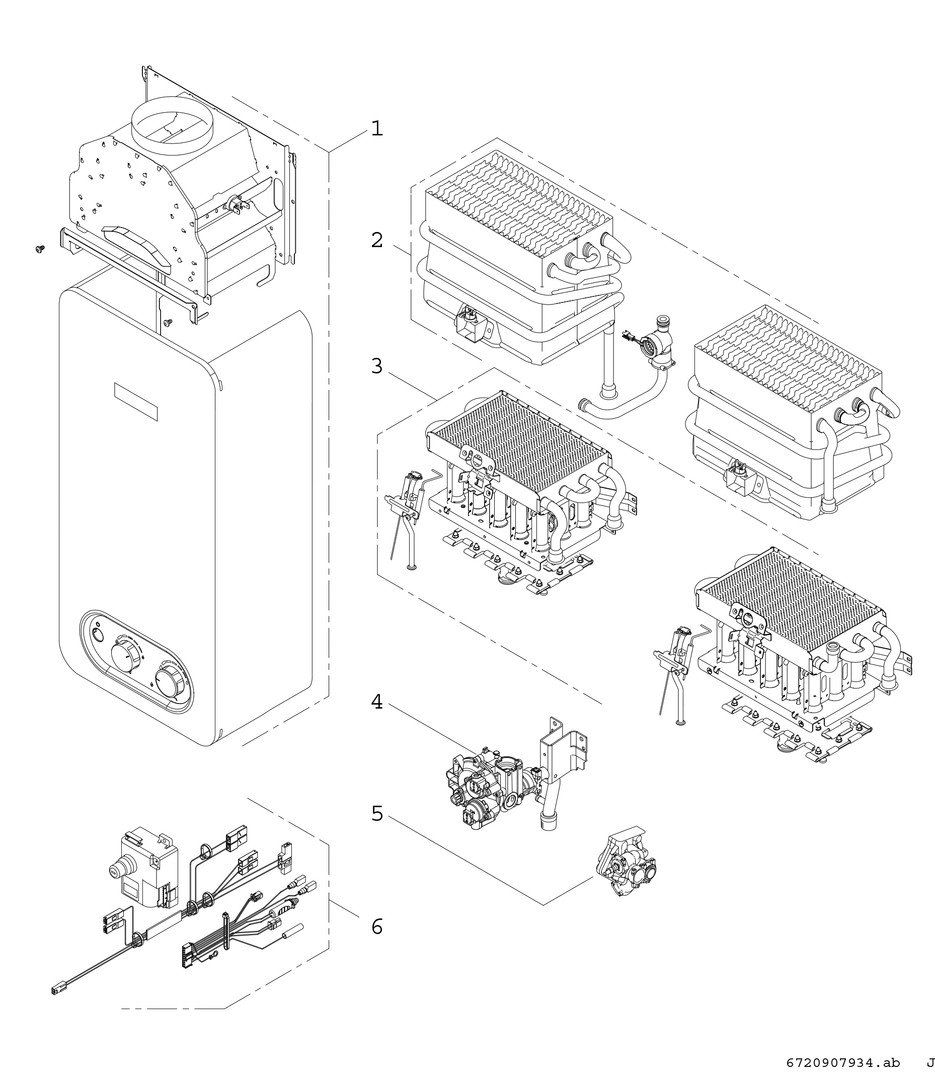 1
2
3
4
5
6
6720907934.ab J