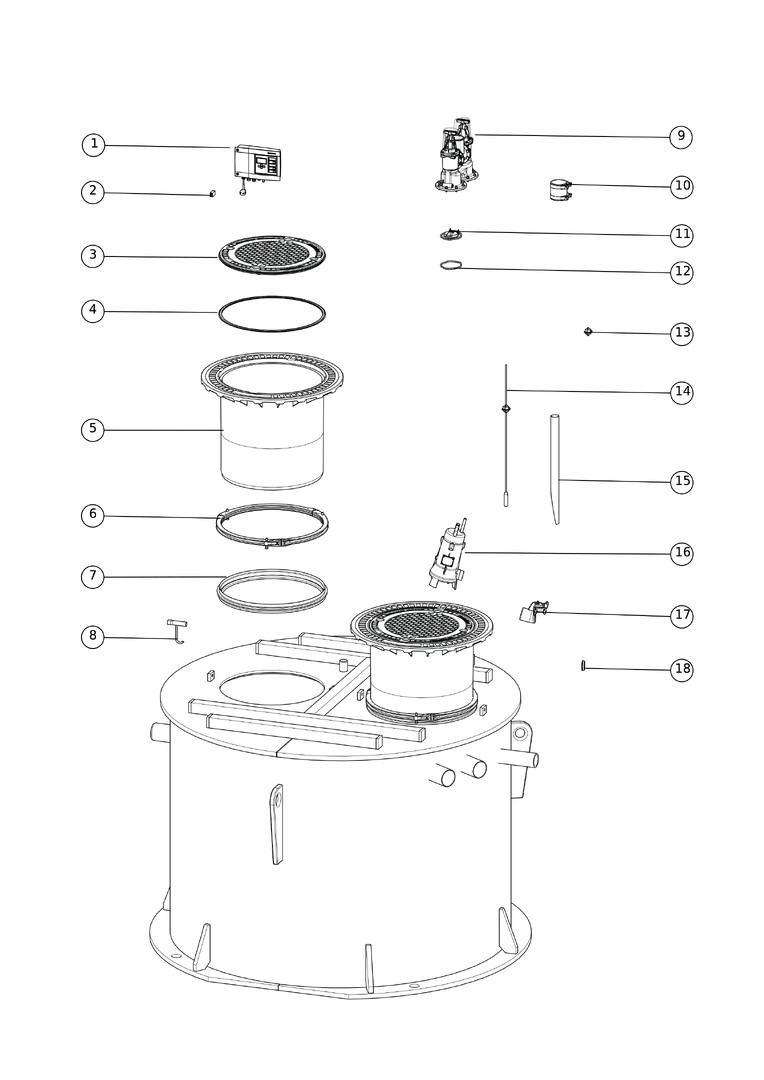 1
2
3
4
5
6
7
8
9
10
11
12
13
14
15
16
17
18