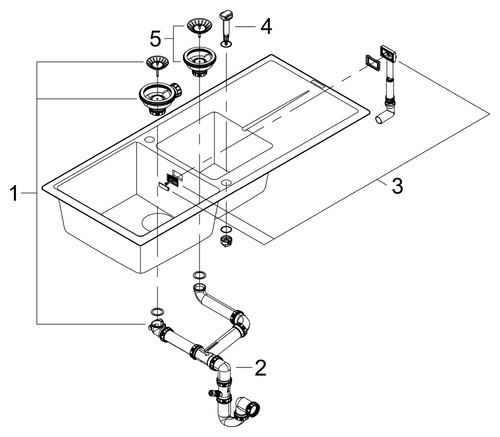 5
4
1
3
2