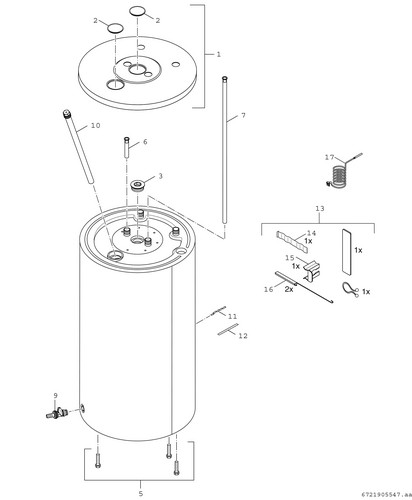 2
2
1
10
7
6
3
17
13
14
1x
1x
15
1x
16
2x
1x
11
12
9
5
6721905547.aa