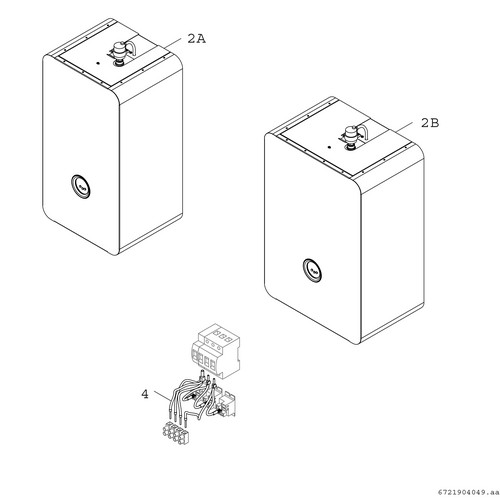 2A

2B

4

6721904049.aa