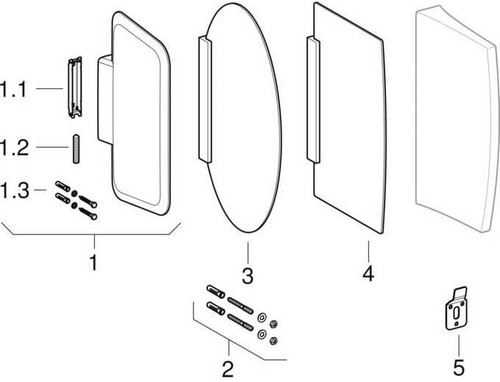 1.1
1.2
1.3
1
3
4
2
5