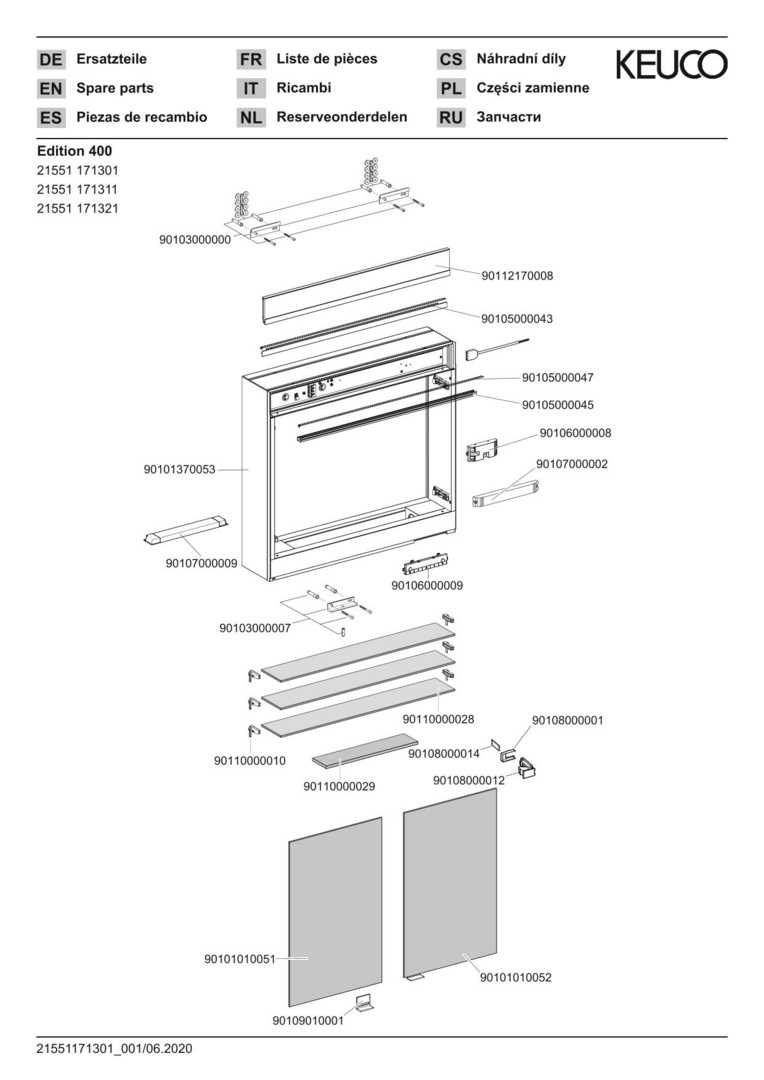 DE Ersatzteile
EN Spare parts
ES Piezas de recambio
FR Liste de pièces
IT Ricambi
NL Reserveonderdelen
CS Náhradní díly
PL Części zamienne
RU Запчасти

KEUCO

Edition 400
21551 171301
21551 171311
21551 171321

90103000000
90112170008
90105000043
90105000047
90105000045
90106000008
90107000002
90101370053
90107000009
90106000009
90103000007
90110000028
90108000001
90110000010
90108000014
90108000012
90110000029
90101010051
90101010052
90109010001

21551171301_001/06.2020