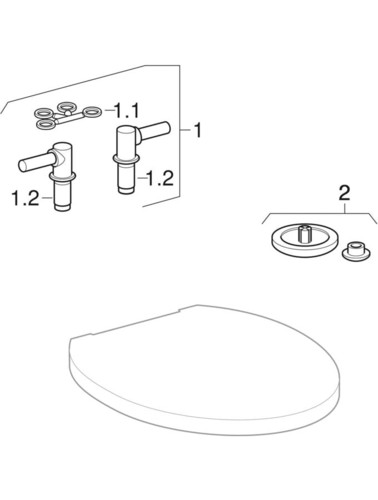 1.1
1
1.2
1.2
2