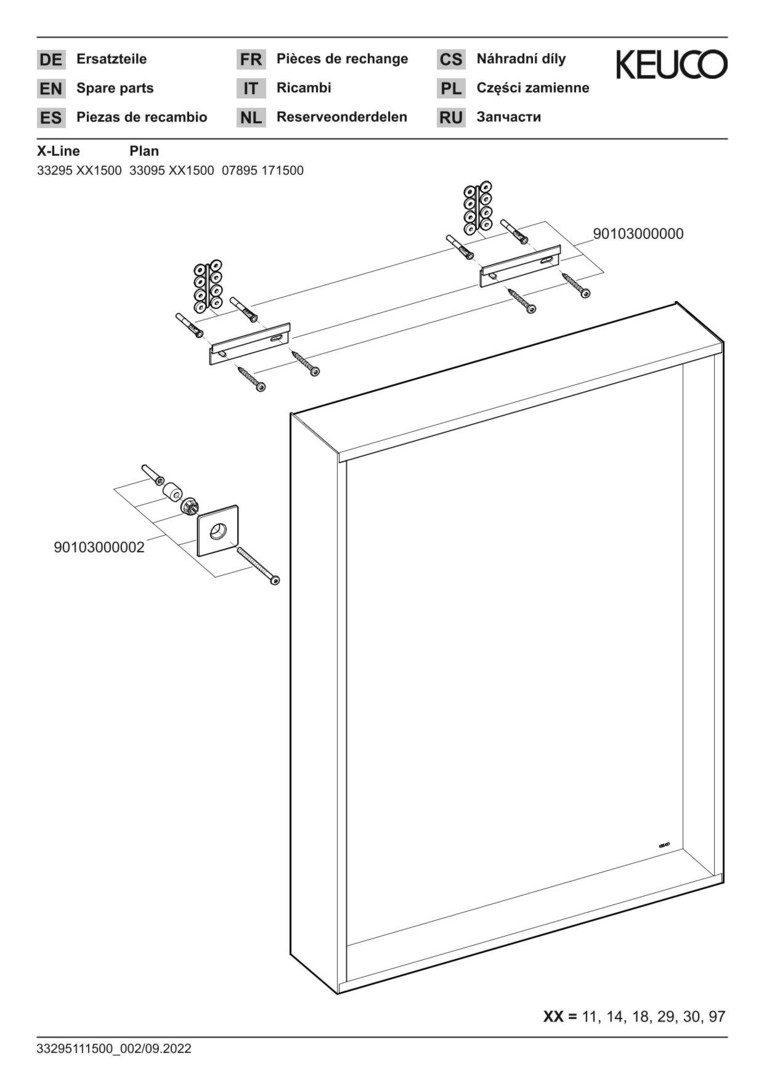 DE Ersatzteile
EN Spare parts
ES Piezas de recambio

FR Pièces de rechange
IT Ricambi
NL Reserveonderdelen

CS Náhradní díly
PL Części zamienne
RU Запчасти

KEUCO

X-Line Plan
33295 XX1500 33095 XX1500 07895 171500

90103000000

90103000002

KEUCO

XX = 11, 14, 18, 29, 30, 97

33295111500_002/09.2022