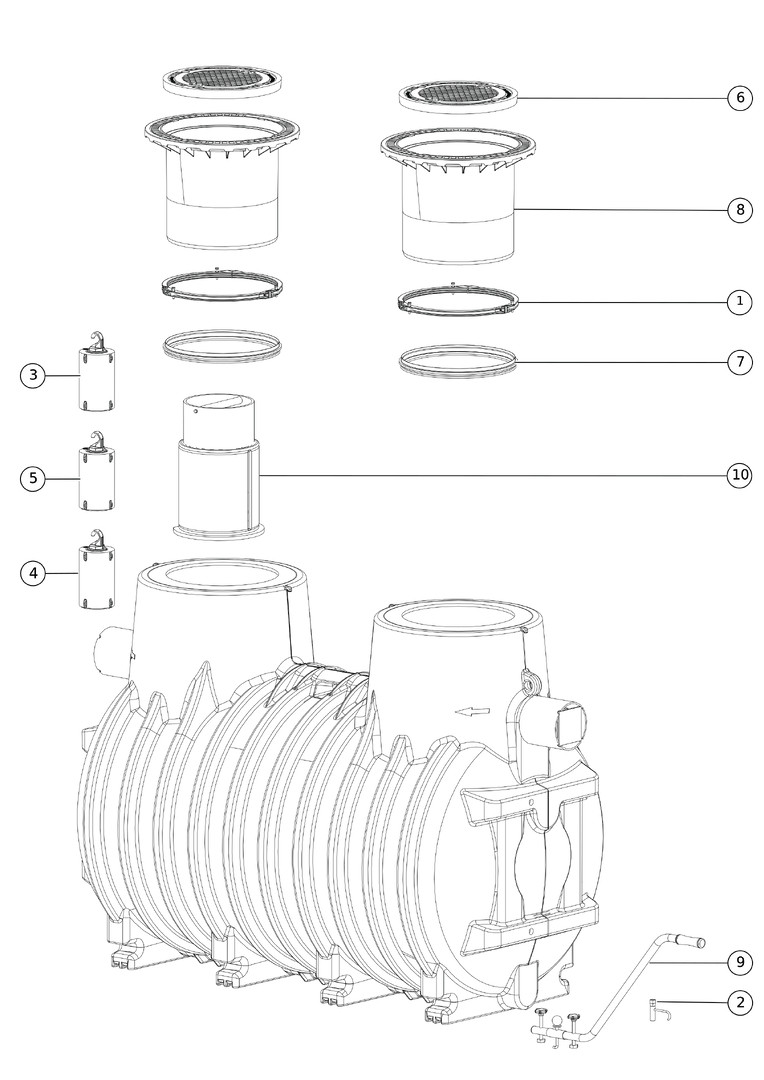 6
8
1
7
3
5
10
4
9
2