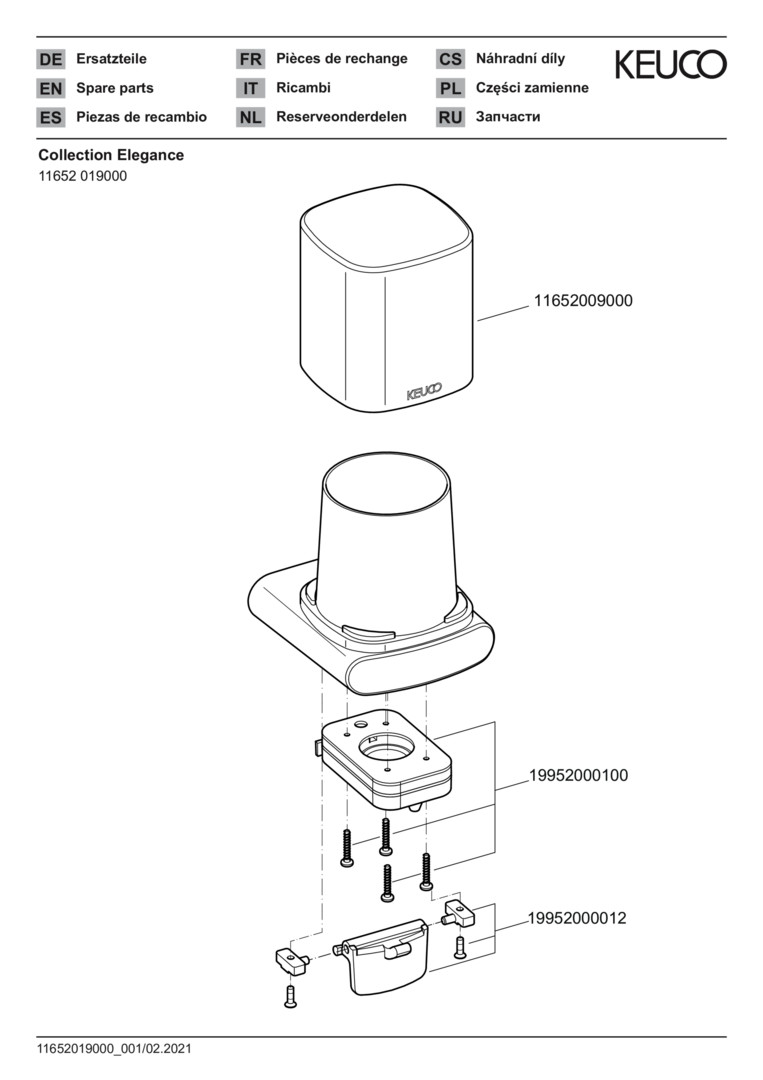 DE Ersatzteile
EN Spare parts
ES Piezas de recambio

FR Pièces de rechange
IT Ricambi
NL Reserveonderdelen

CS Náhradní díly
PL Części zamienne
RU Запчасти

KEUCO

Collection Elegance
11652 019000

11652009000

KEUCO

19952000100

19952000012

11652019000_001/02.2021