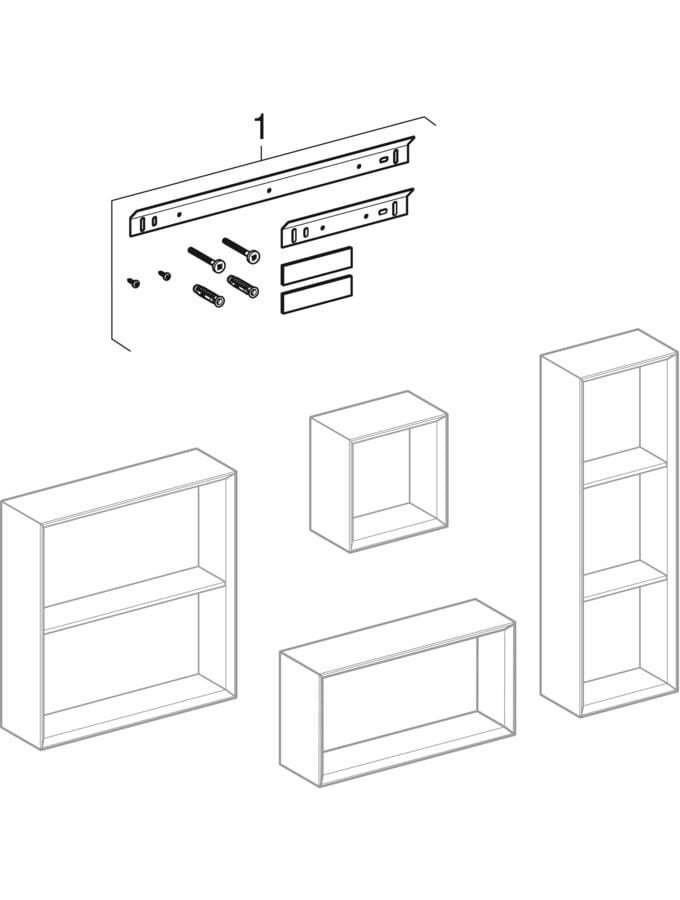 1