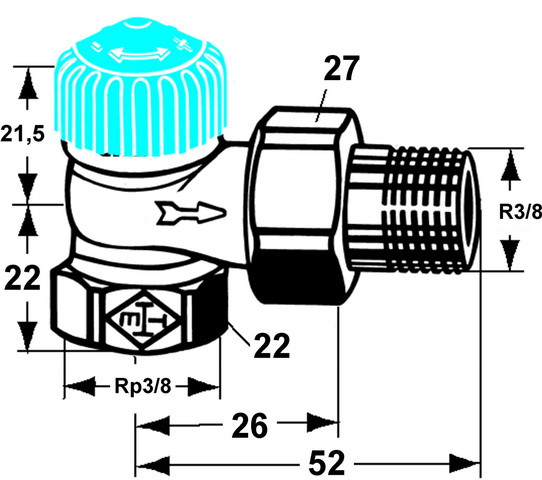 27
21,5
R3/8
22
22
Rp3/8
26
52