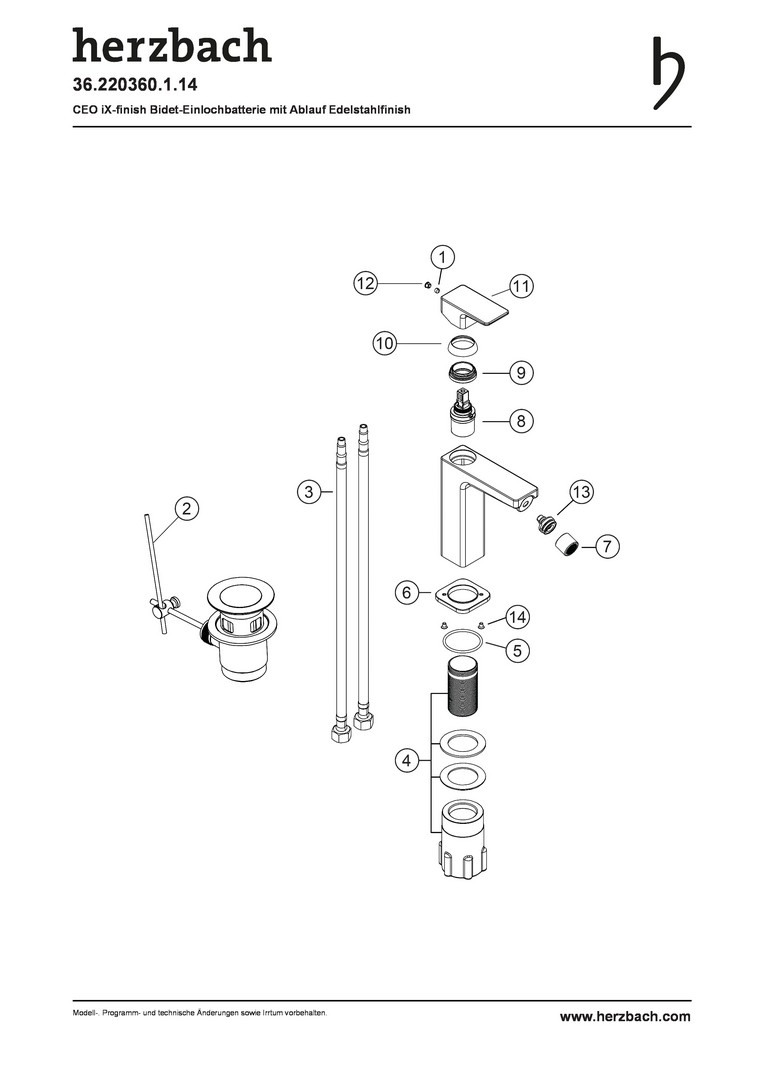 herzbach

36.220360.1.14

CEO iX-finish Bidet-Einlochbatterie mit Ablauf Edelstahlfinish

1
12
11
10
9
8
3
13
2
7
6
14
5
4

Modell-, Programm- und technische Änderungen sowie Irrtum vorbehalten.

www.herzbach.com