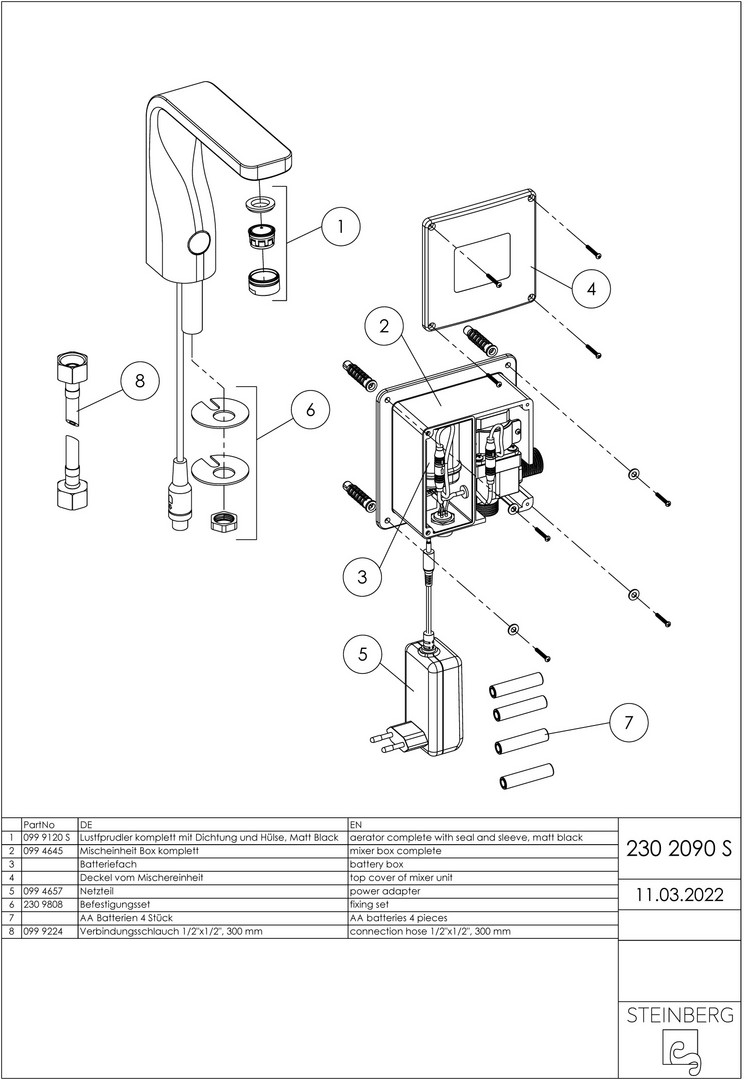 1

4

2

8

6

3

5

7

| | PartNo | DE | EN |
|---|---|---|---|
| 1 | 099 9120 S | Lustfprudler komplett mit Dichtung und Hülse, Matt Black | aerator complete with seal and sleeve, matt black |
| 2 | 099 4645 | Mischeinheit Box komplett | mixer box complete |
| 3 | | Batteriefach | battery box |
| 4 | | Deckel vom Mischereinheit | top cover of mixer unit |
| 5 | 099 4657 | Netzteil | power adapter |
| 6 | 230 9808 | Befestigungsset | fixing set |
| 7 | | AA Batterien 4 Stück | AA batteries 4 pieces |
| 8 | 099 9224 | Verbindungsschlauch 1/2"x1/2", 300 mm | connection hose 1/2"x1/2", 300 mm |

230 2090 S

11.03.2022

STEINBERG