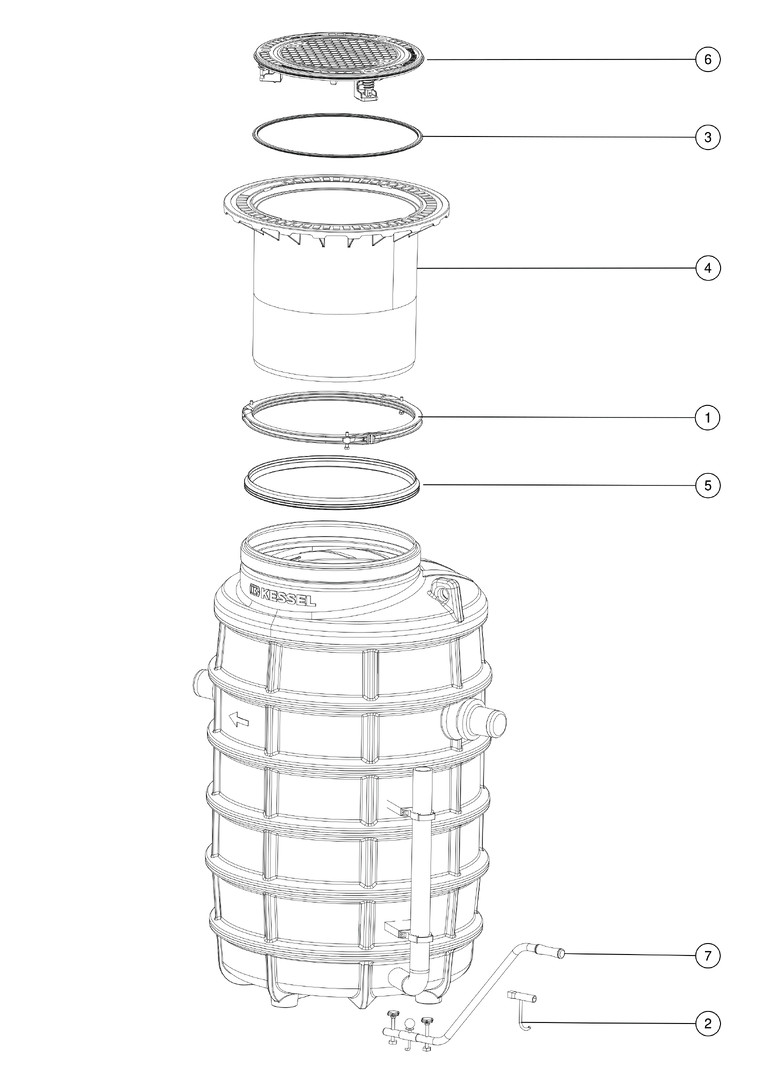 6

3

4

1

5

KESSEL

7

2