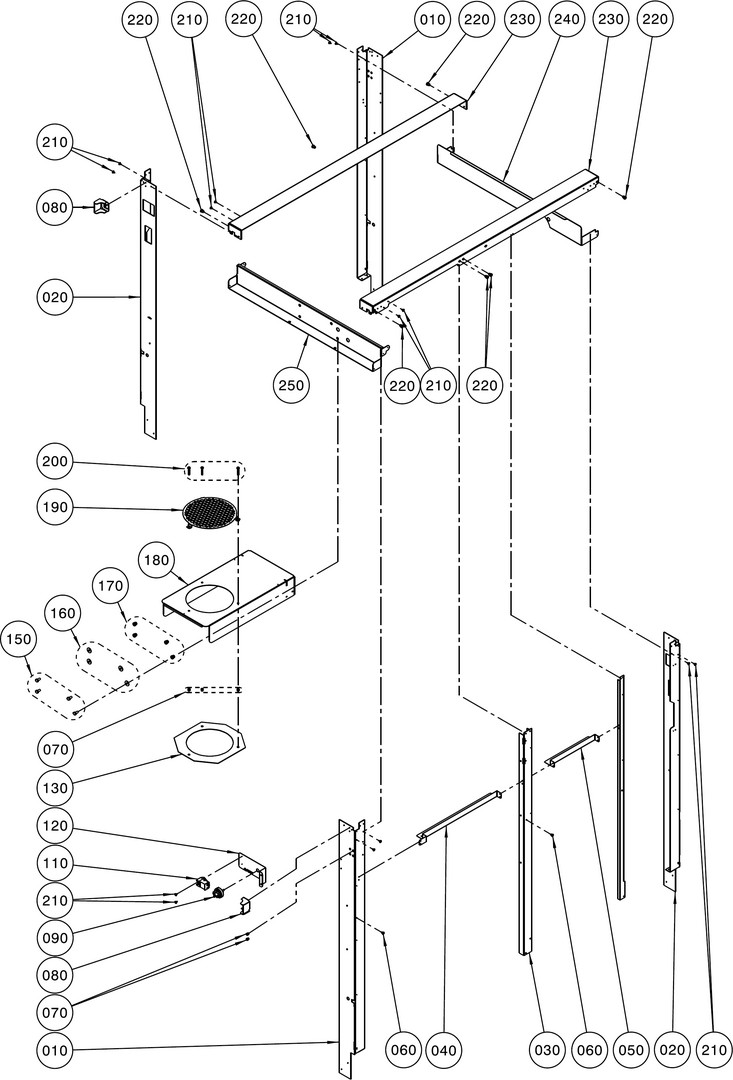 220 210 220 210 010 220 230 240 230 220

210

080

020

250

220 210 220

200

190

180

170

160

150

070

130

120

110

210

090

080

070

010

060 040 030 060 050 020 210