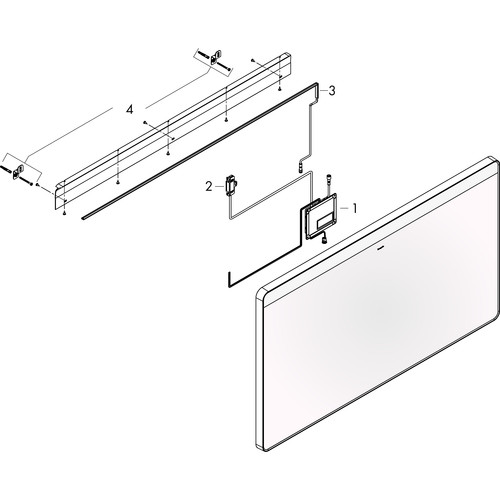 4
3
2
1