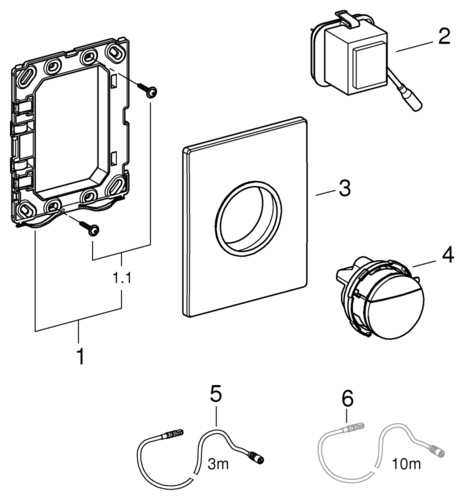 2

3

4

1.1

1

5

3m

6

10m