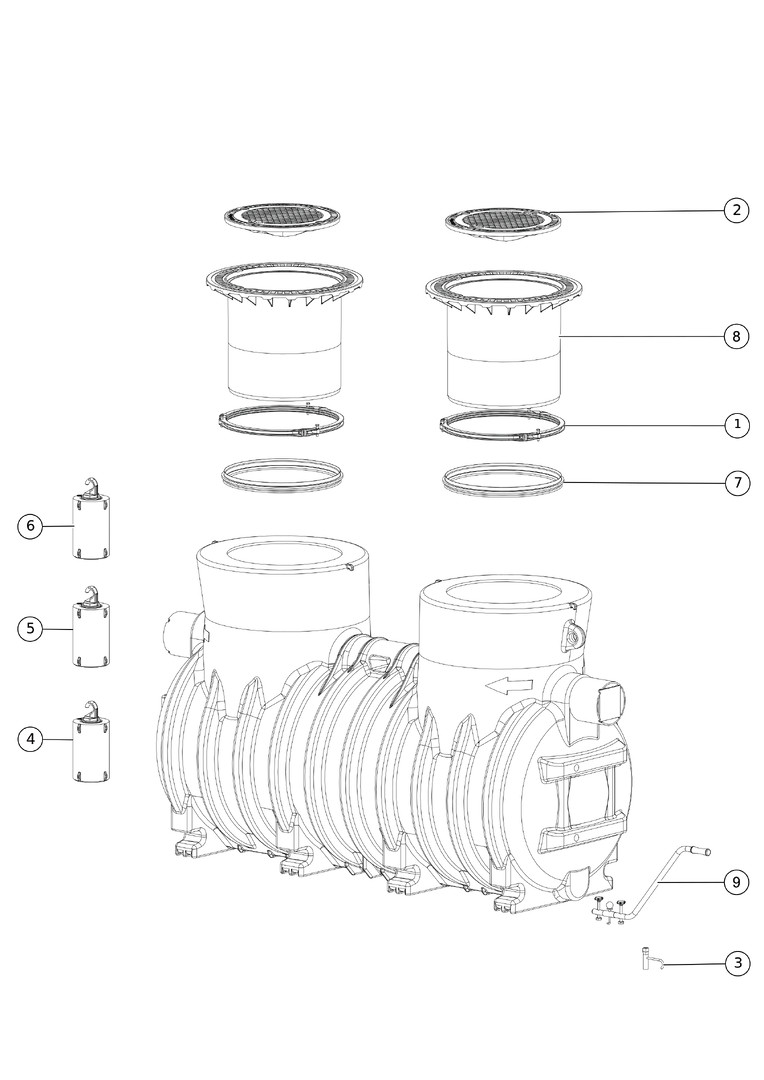 2
8
1
7
6
5
4
9
3