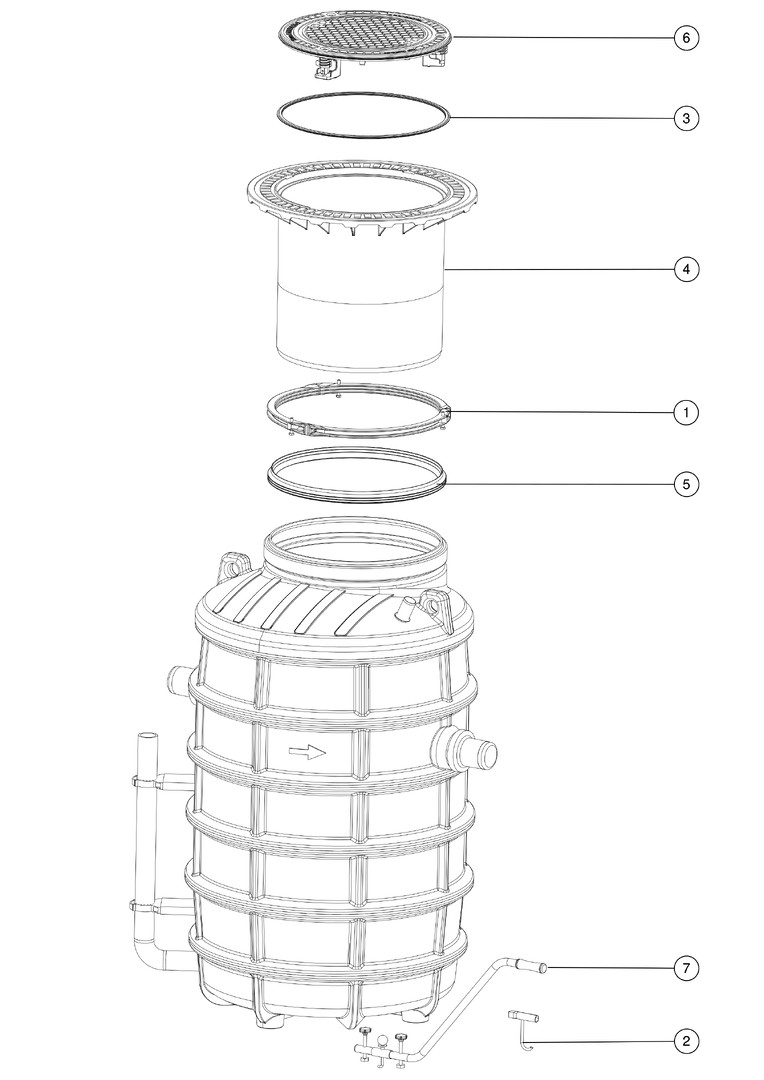 6

3

4

1

5

7

2