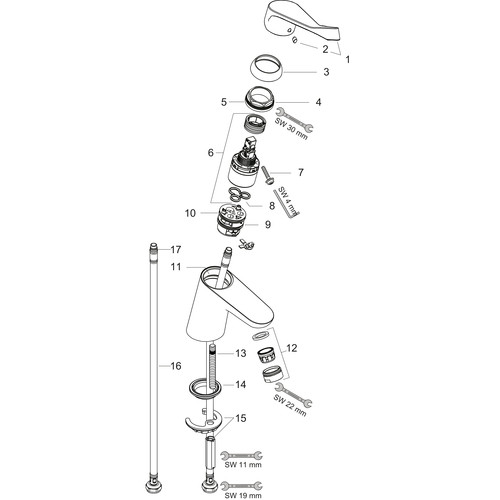 2
1
3
5
4
SW 30 mm
6
7
SW 4 mm
8
10
9
17
11
12
13
16
14
SW 22 mm
15
SW 11 mm
SW 19 mm