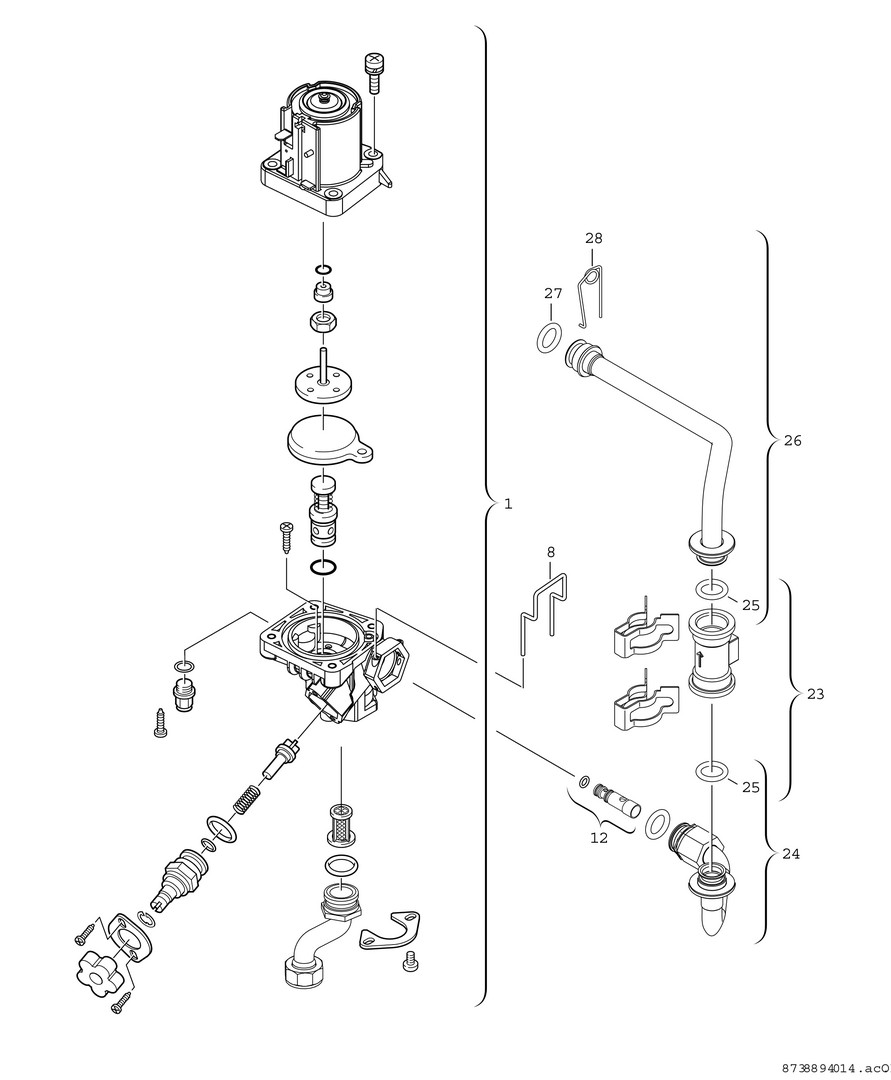 28
27
26
1
8
25
23
25
12
24
8738894014.ac0