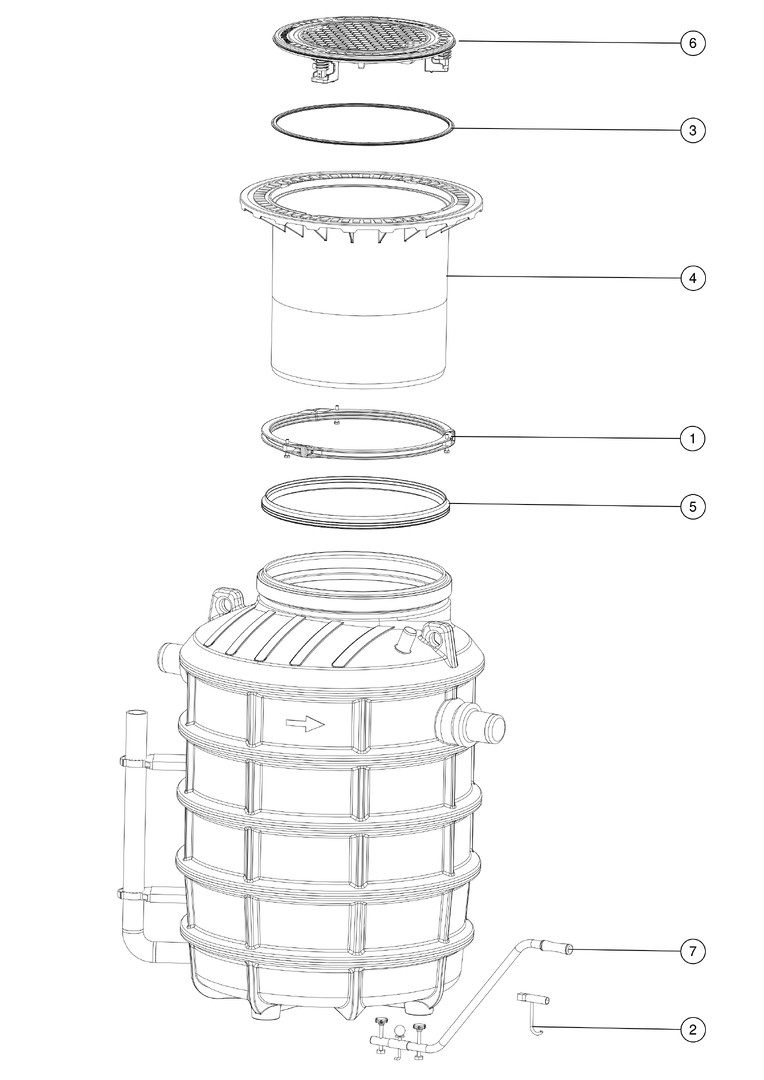 6
3
4
1
5
7
2