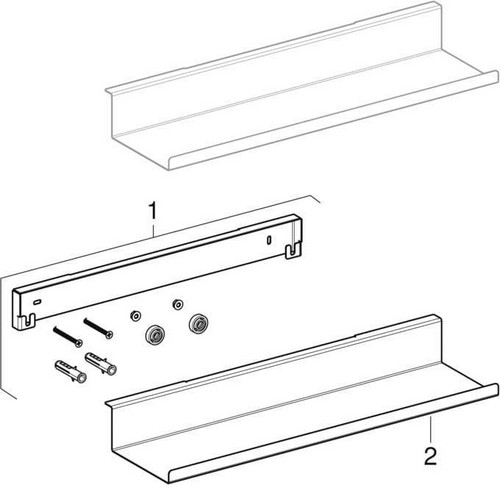 1

2