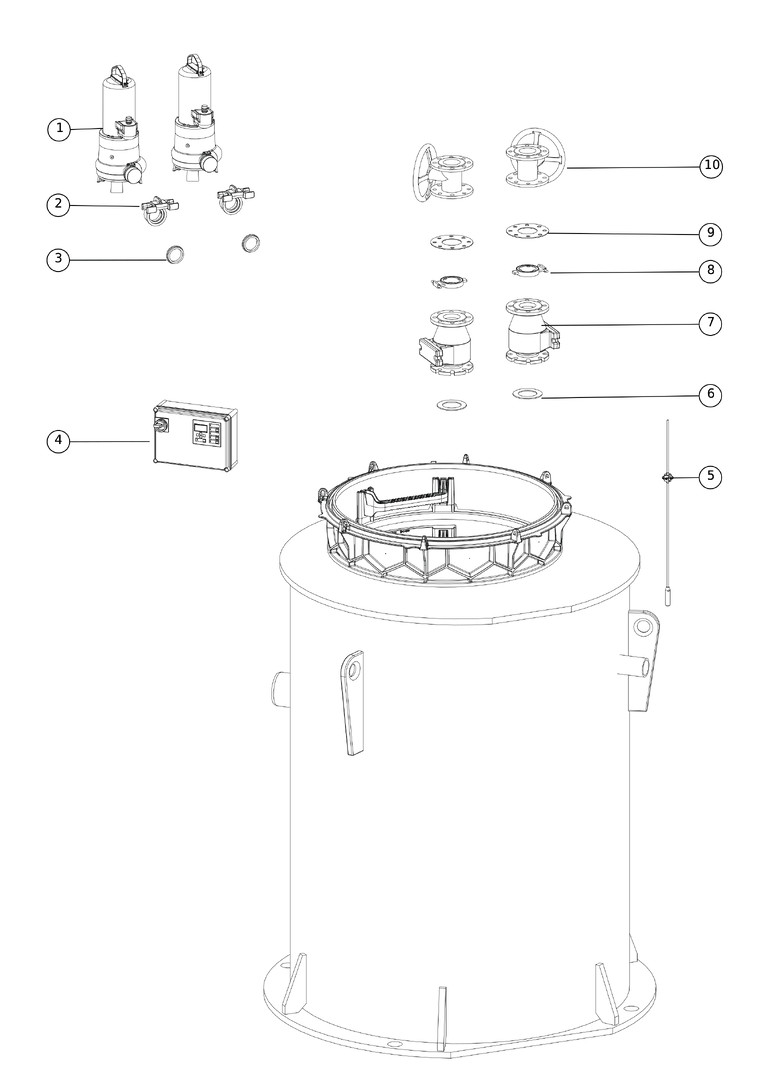 1
2
3
4
10
9
8
7
6
5