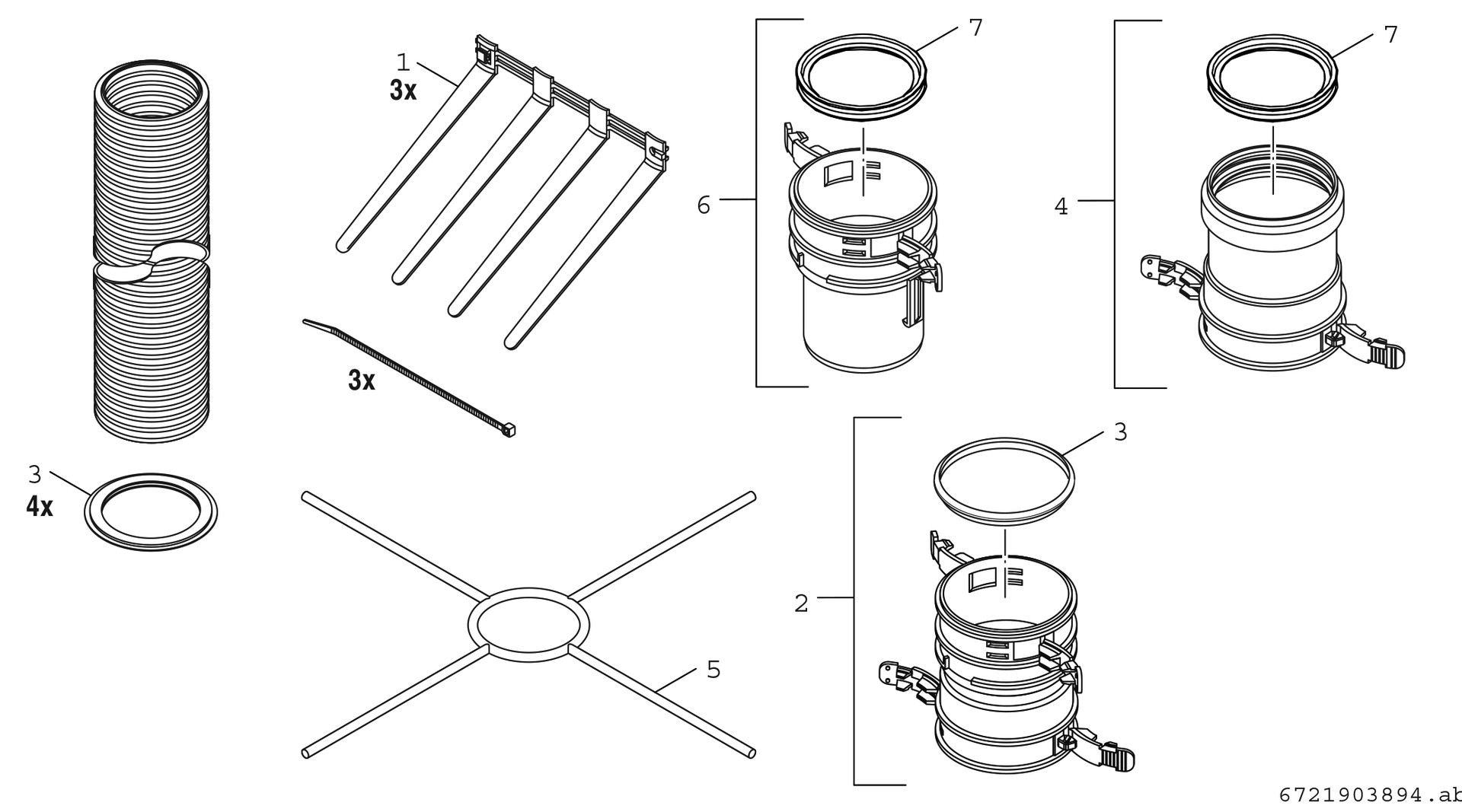 1
3x

7

7

6

4

3x

3
4x

3

2

5

6721903894.ab