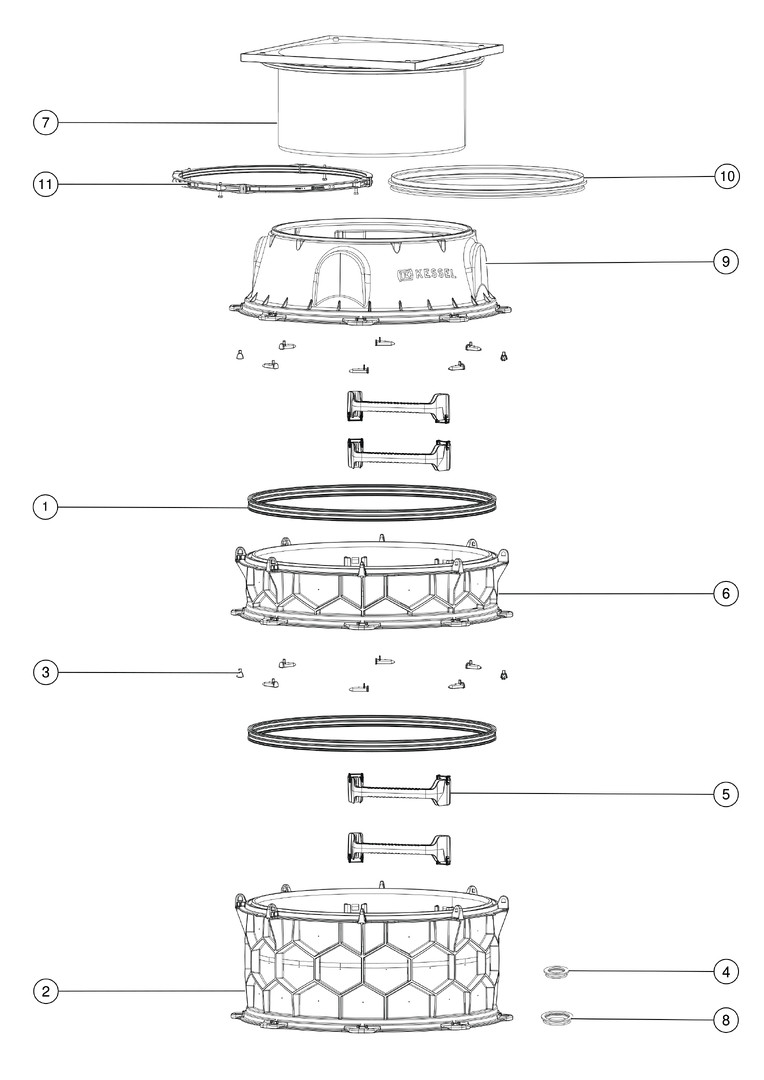 7
11
10
KESSEL
9
1
6
3
5
4
2
8