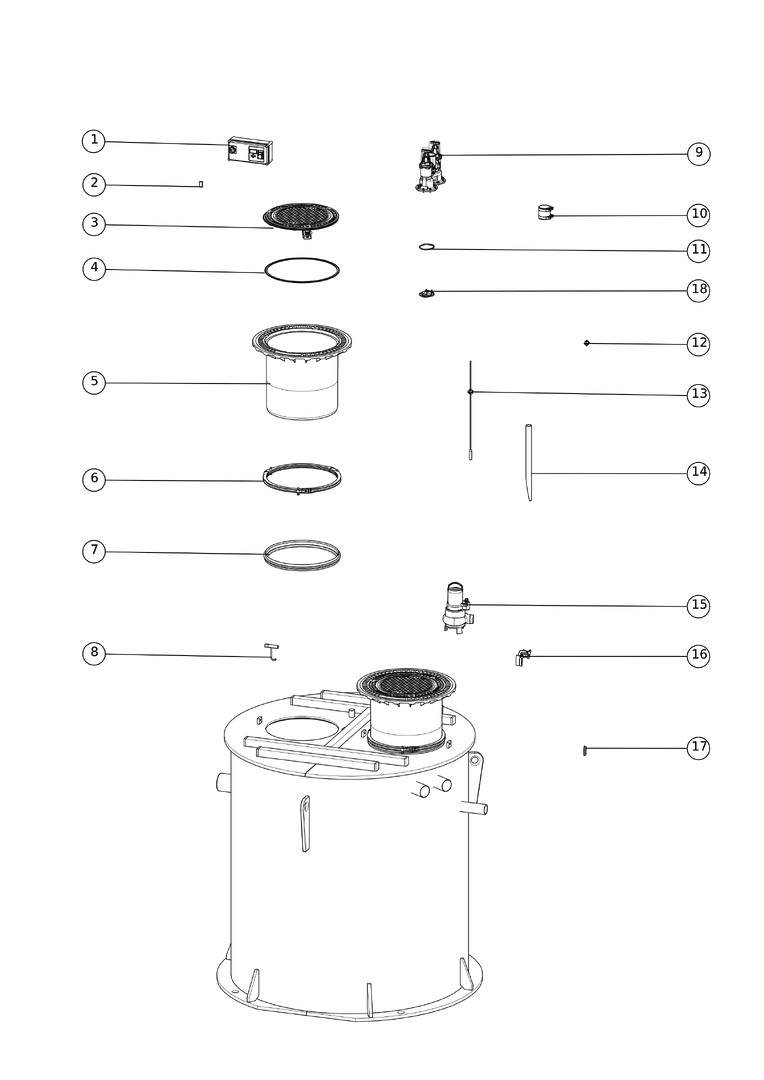 1
2
3
4
5
6
7
8
9
10
11
18
12
13
14
15
16
17