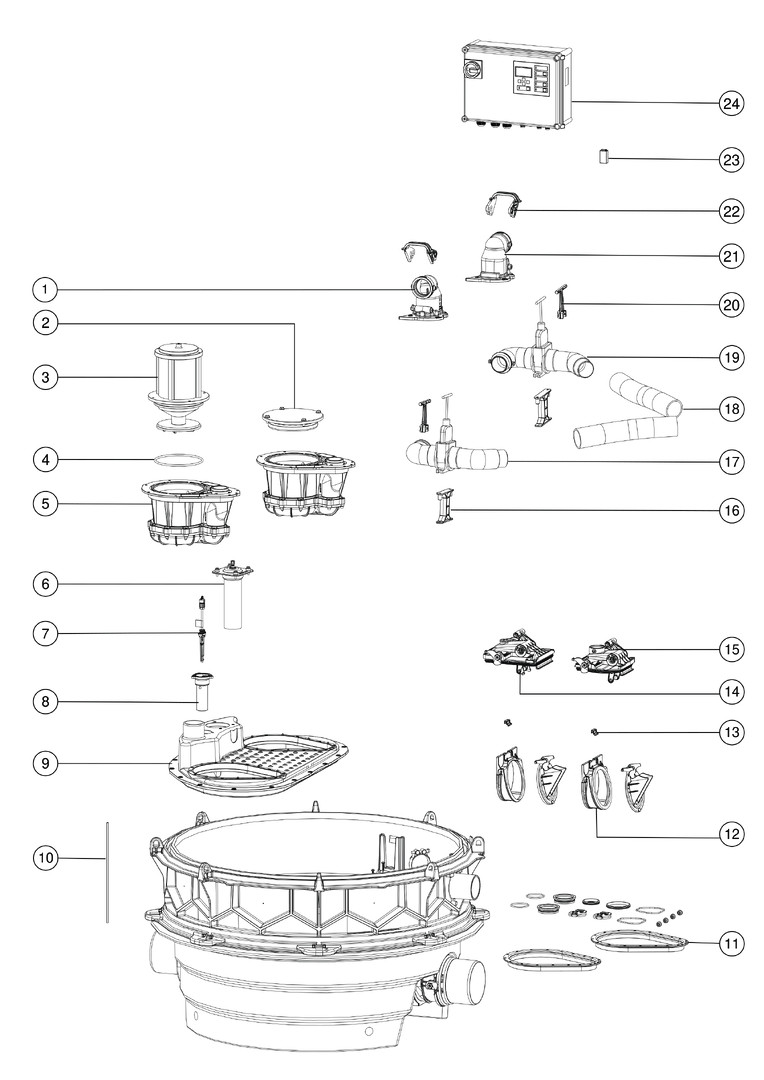 24
23
22
21
1
20
2
19
3
18
4
17
5
16
6
7
15
14
8
13
9
12
10
11