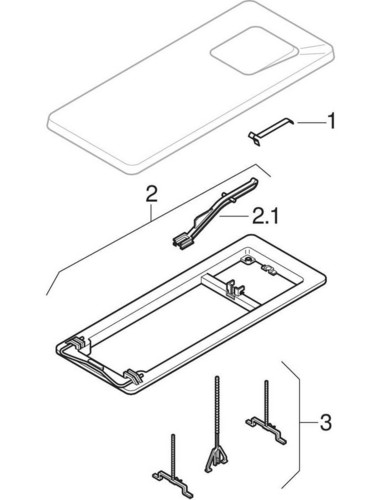 1
2
2.1
3