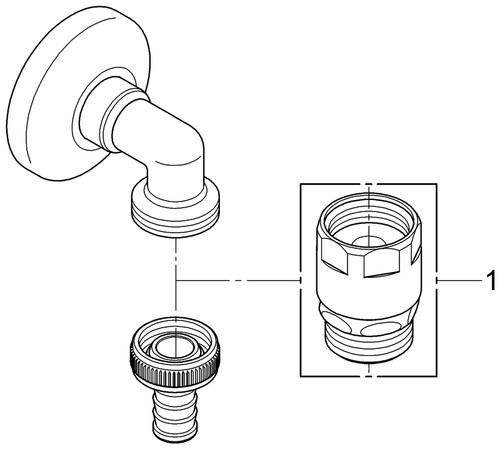 1