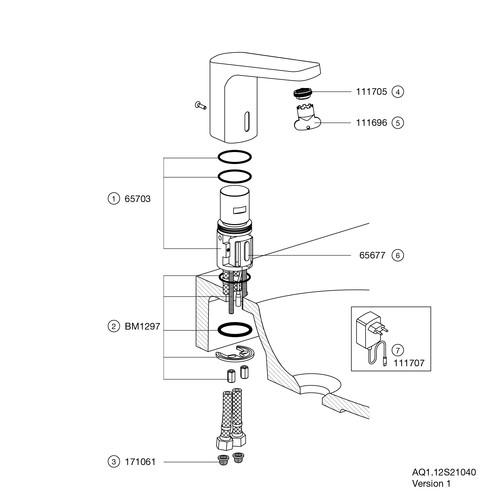 111705 4

111696 5

1 65703

65677 6

2 BM1297

7
111707

3 171061

AQ1.12S21040
Version 1