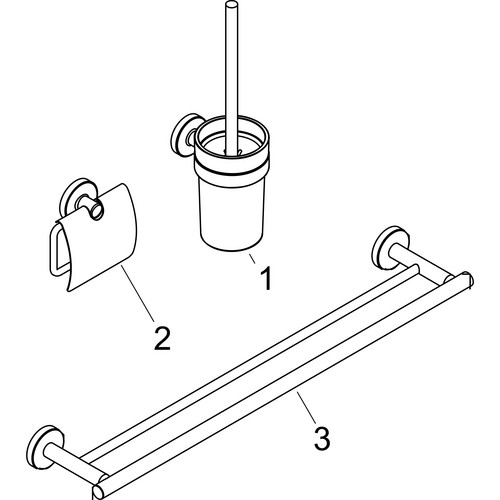 1

2

3