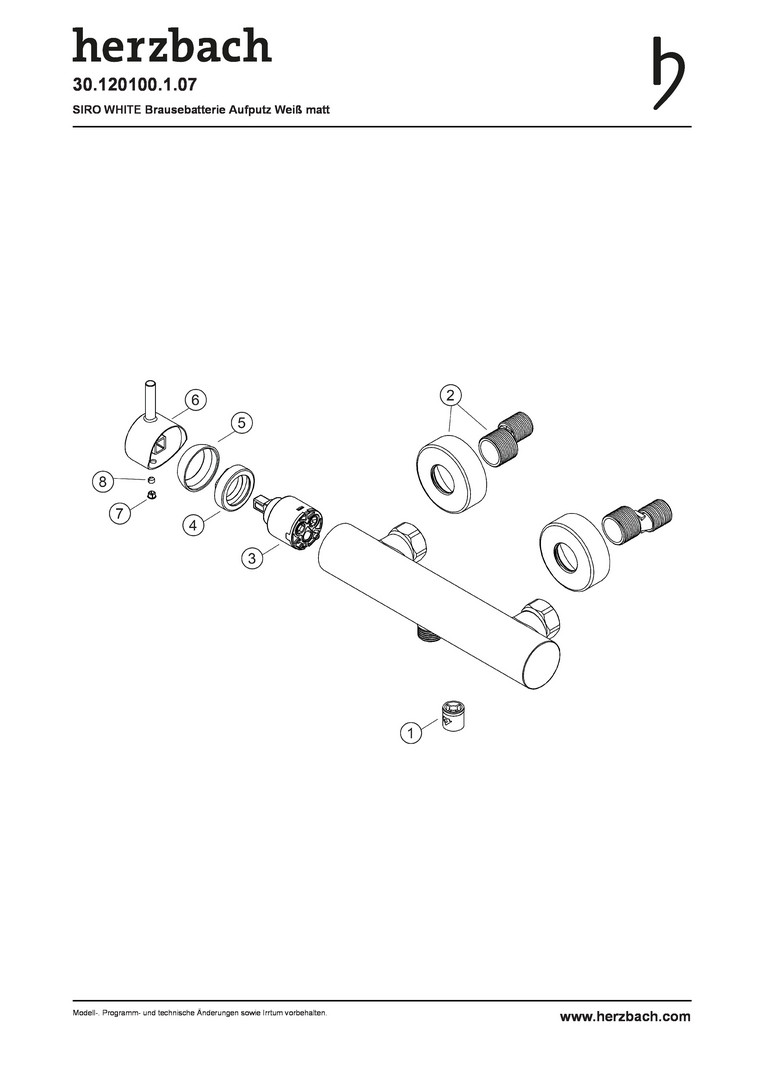 herzbach

30.120100.1.07

SIRO WHITE Brausebatterie Aufputz Weiß matt

6
5
2
8
7
4
3
1

Modell-, Programm- und technische Änderungen sowie Irrtum vorbehalten.

www.herzbach.com