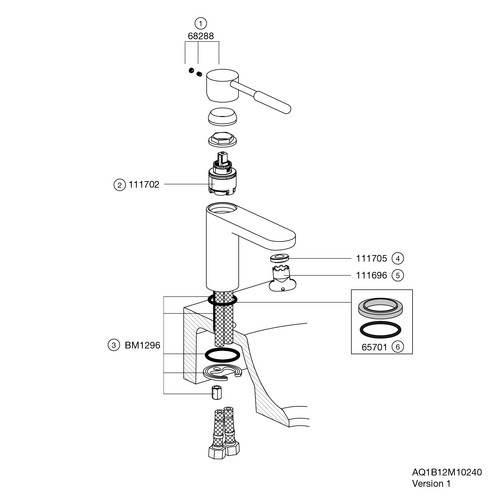 1
68288

2 111702

111705 4

111696 5

3 BM1296

65701 6

AQ1B12M10240
Version 1