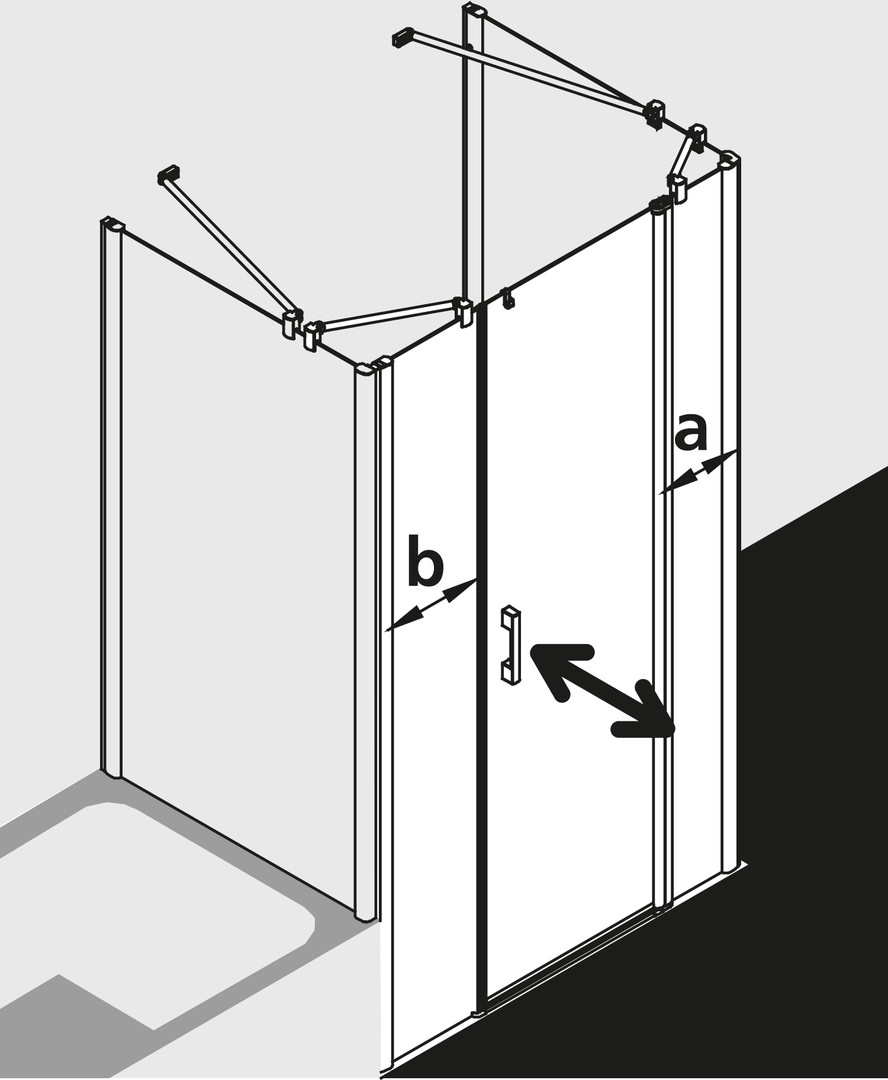 a
b