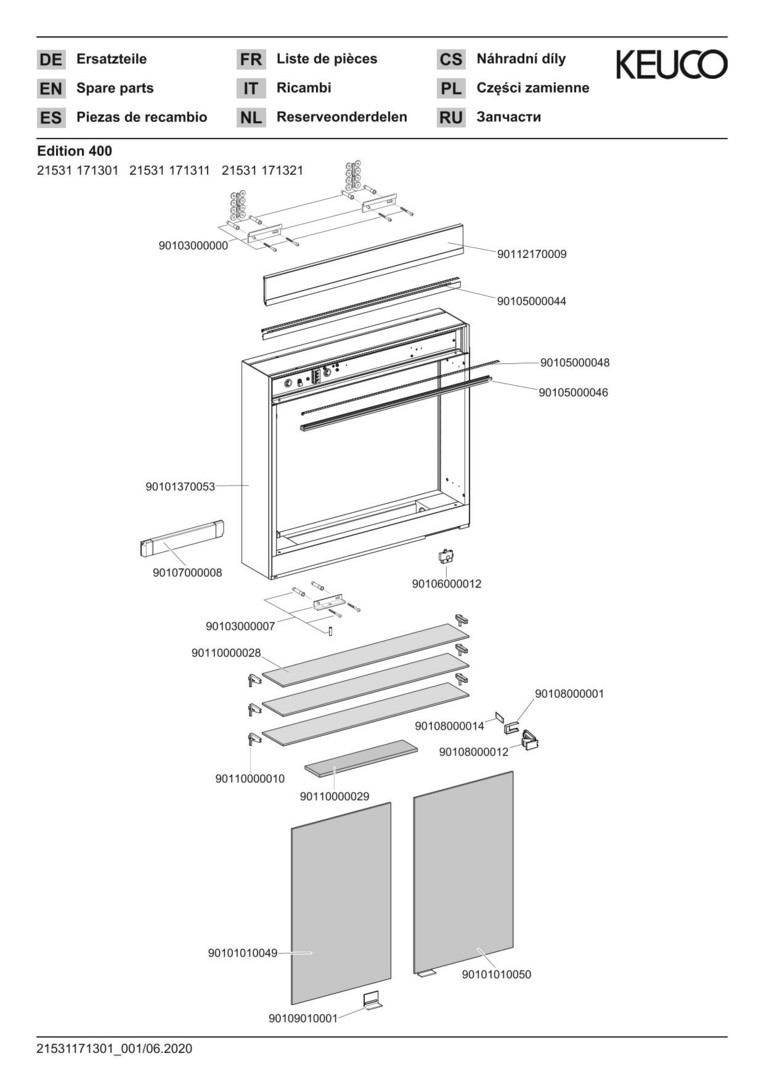 DE Ersatzteile
EN Spare parts
ES Piezas de recambio

FR Liste de pièces
IT Ricambi
NL Reserveonderdelen

CS Náhradní díly
PL Części zamienne
RU Запчасти

KEUCO

Edition 400
21531 171301 21531 171311 21531 171321

90103000000
90112170009
90105000044
90105000048
90105000046
90101370053
90107000008
90106000012
90103000007
90110000028
90108000001
90108000014
90108000012
90110000010
90110000029
90101010049
90101010050
90109010001

21531171301_001/06.2020