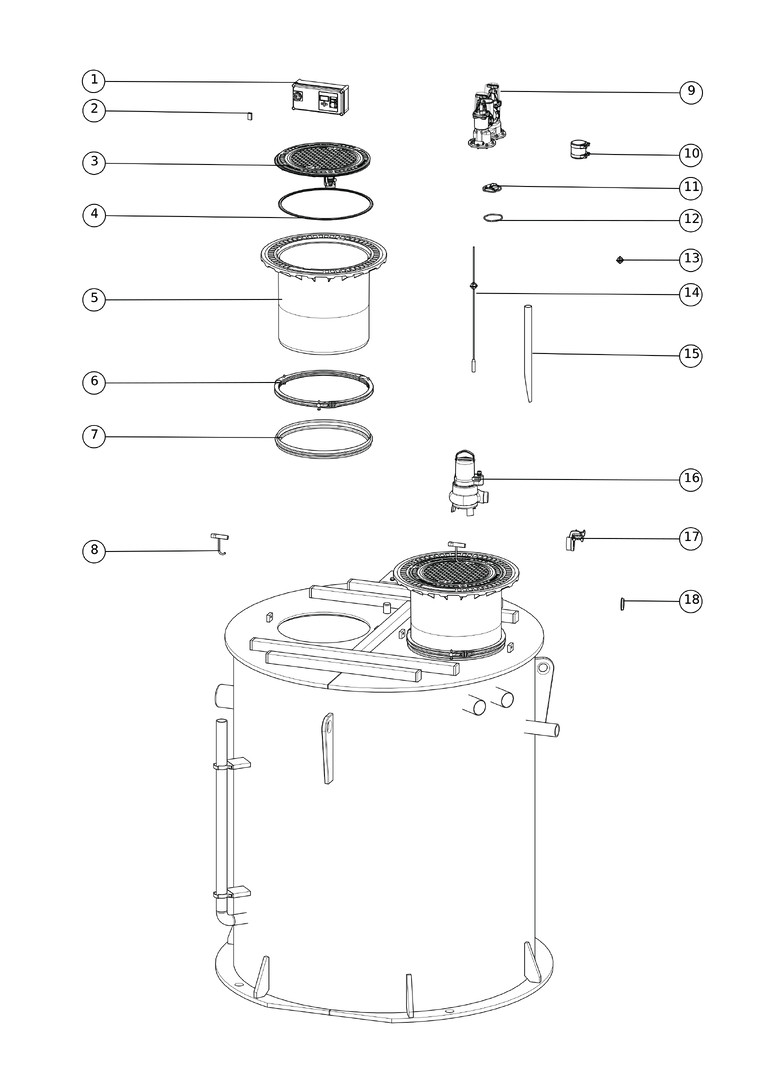 1
2
3
4
5
6
7
8
9
10
11
12
13
14
15
16
17
18